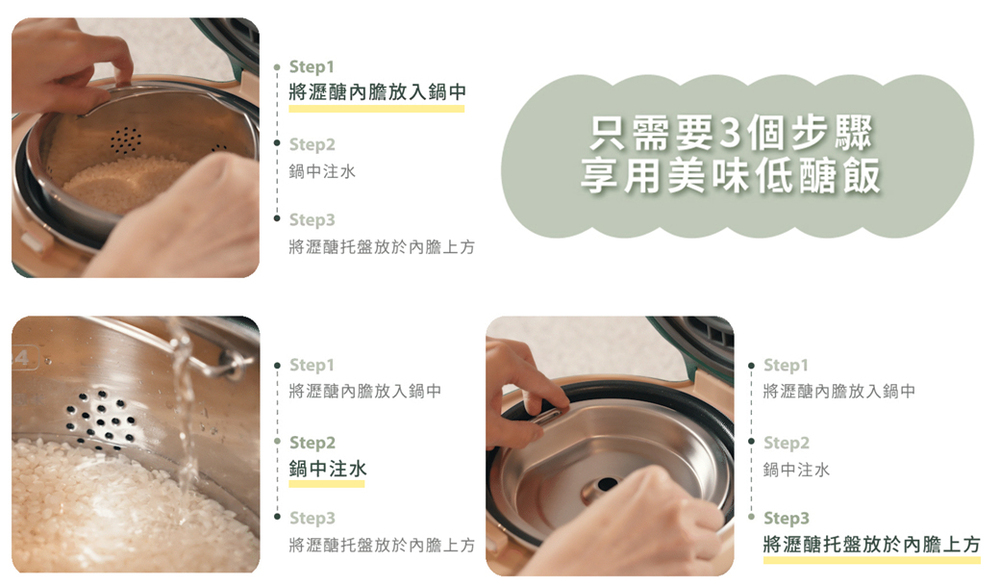 Step1
將瀝醣內膽放入鍋中

Step2
鍋中注水

Step3
將瀝醣托盤放於內膽上方

只需要3個步驟
享用美味低醣飯

Step1
將瀝醣內膽放入鍋中

Step2
鍋中注水

Step3
將瀝醣托盤放於內膽上方

Step1
將瀝醣內膽放入鍋中

Step2
鍋中注水

Step3
將瀝醣托盤放於內膽上方